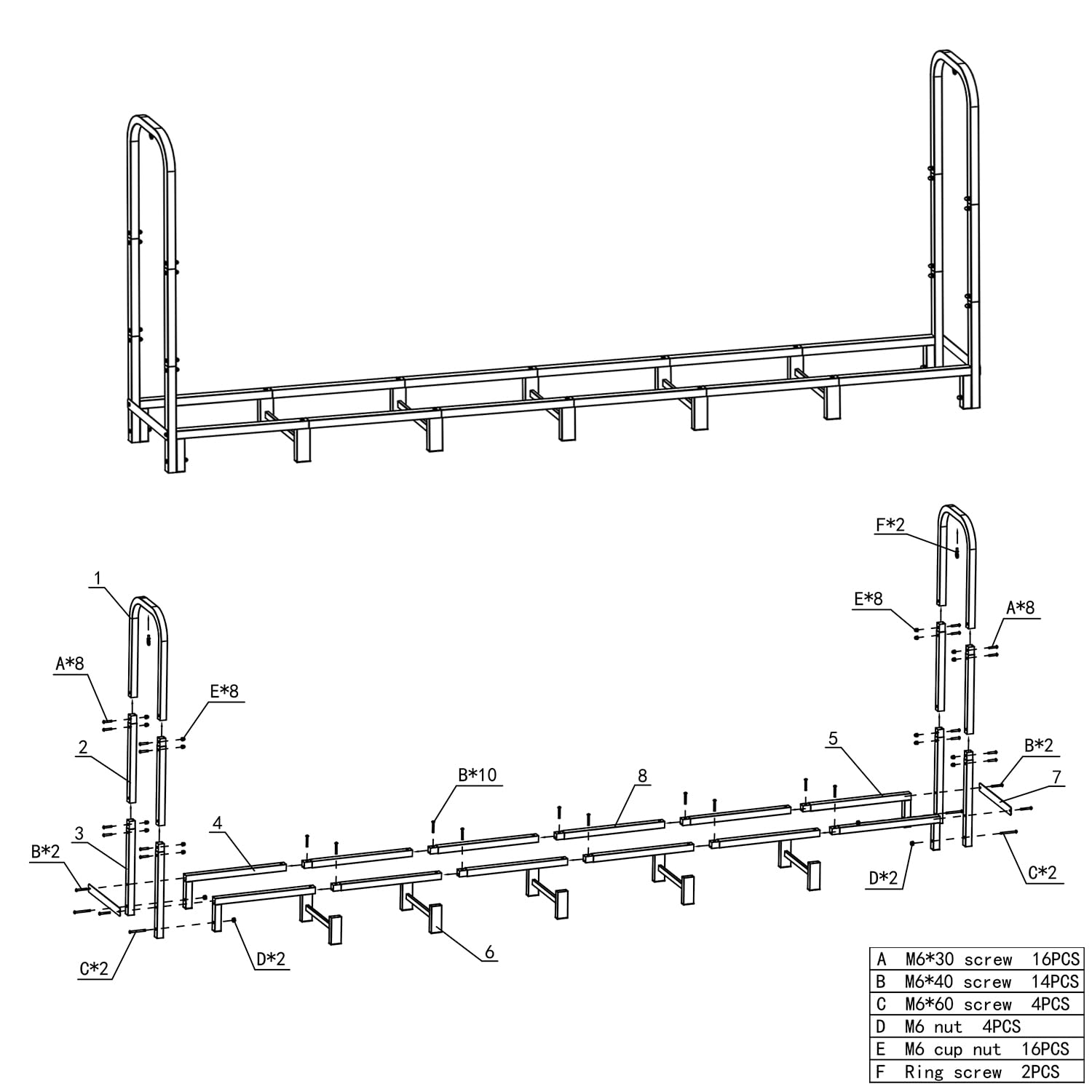 F*2

1

E*8

A*8

A*8

E*8

2

5

B*2

B*10

8

7

3

4

B*2

D*2

C*2

C*2

D*2

6

| A | M6*30 screw 16PCS |
|---|---|
| B | M6*40 screw 14PCS |
| C | M6*60 screw 4PCS |
| D | M6 nut 4PCS |
| E | M6 cup nut 16PCS |
| F | Ring screw 2PCS |