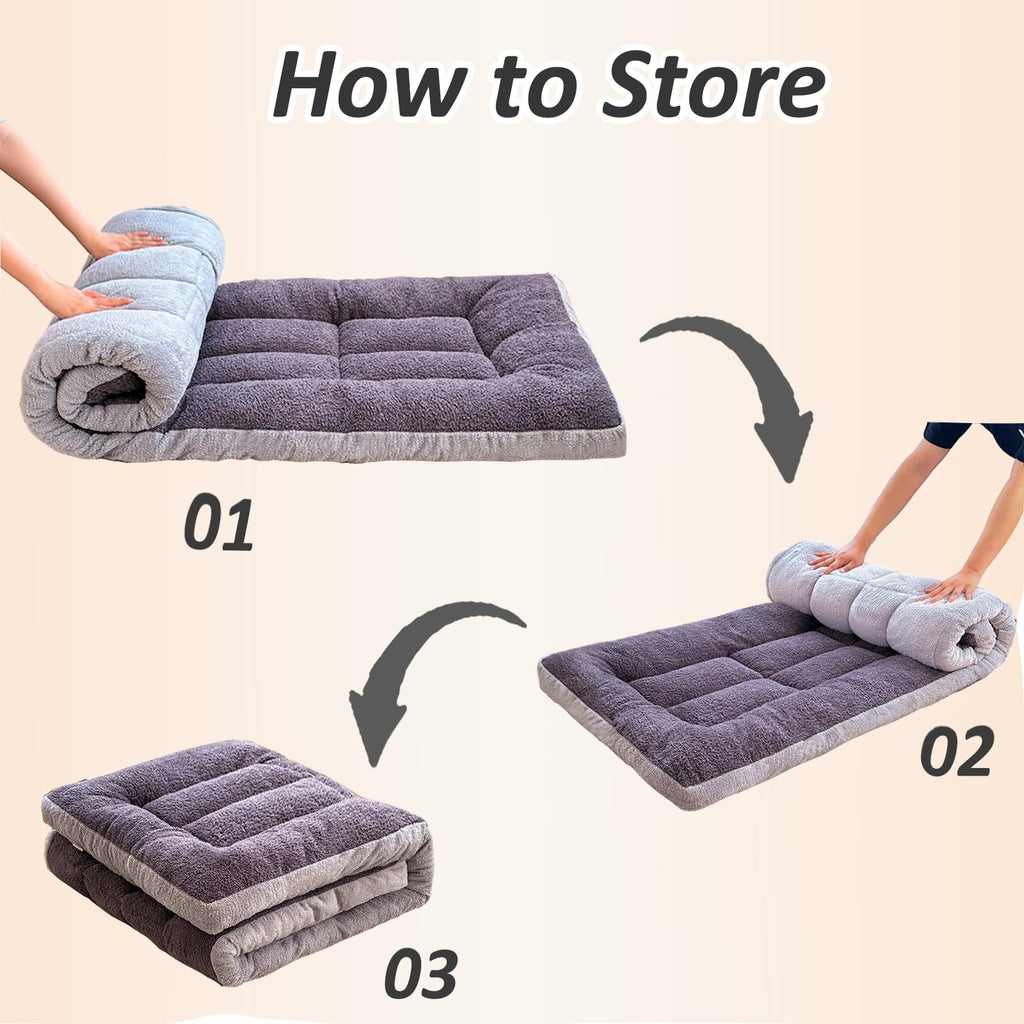 How to Store

01

02

03