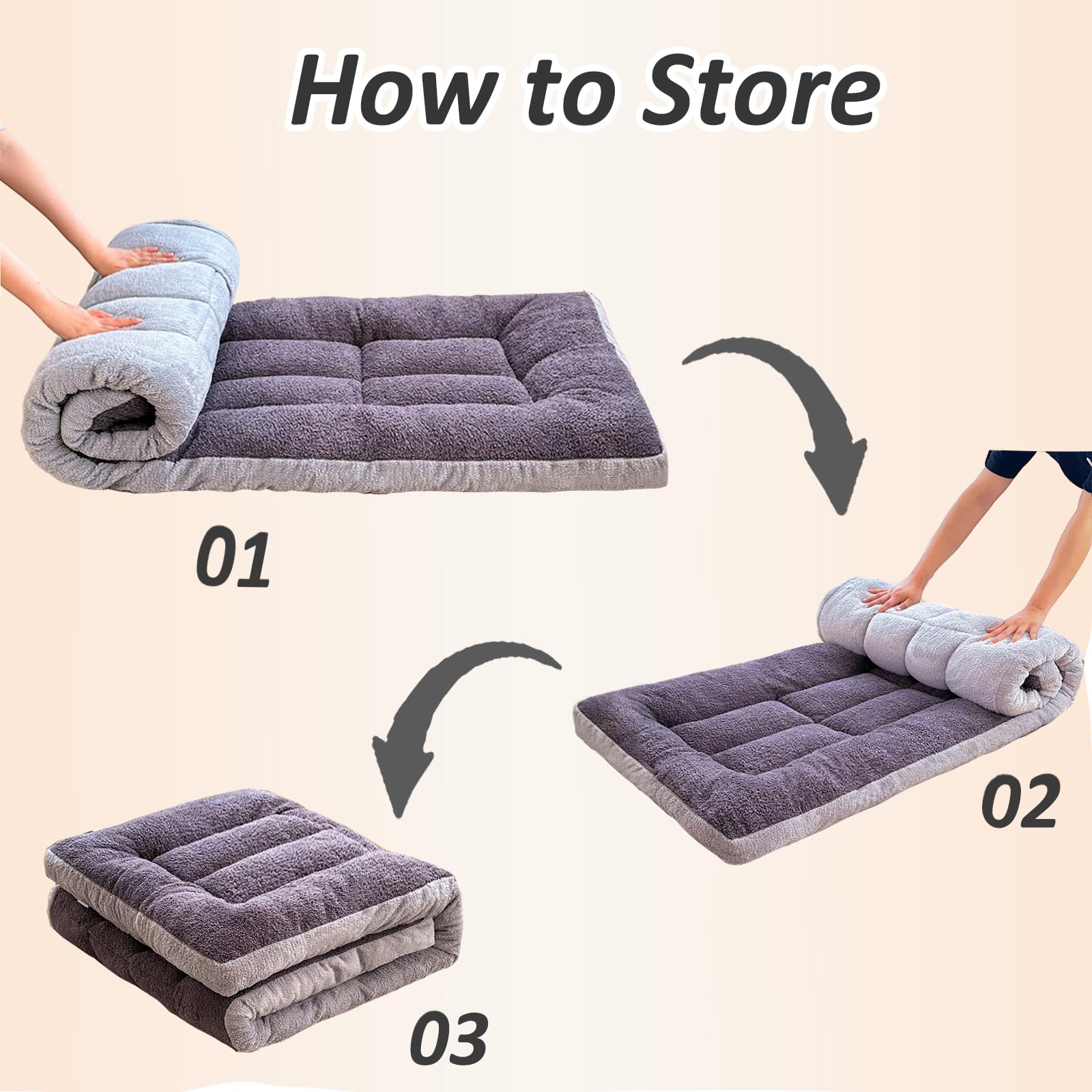 How to Store

01

02

03