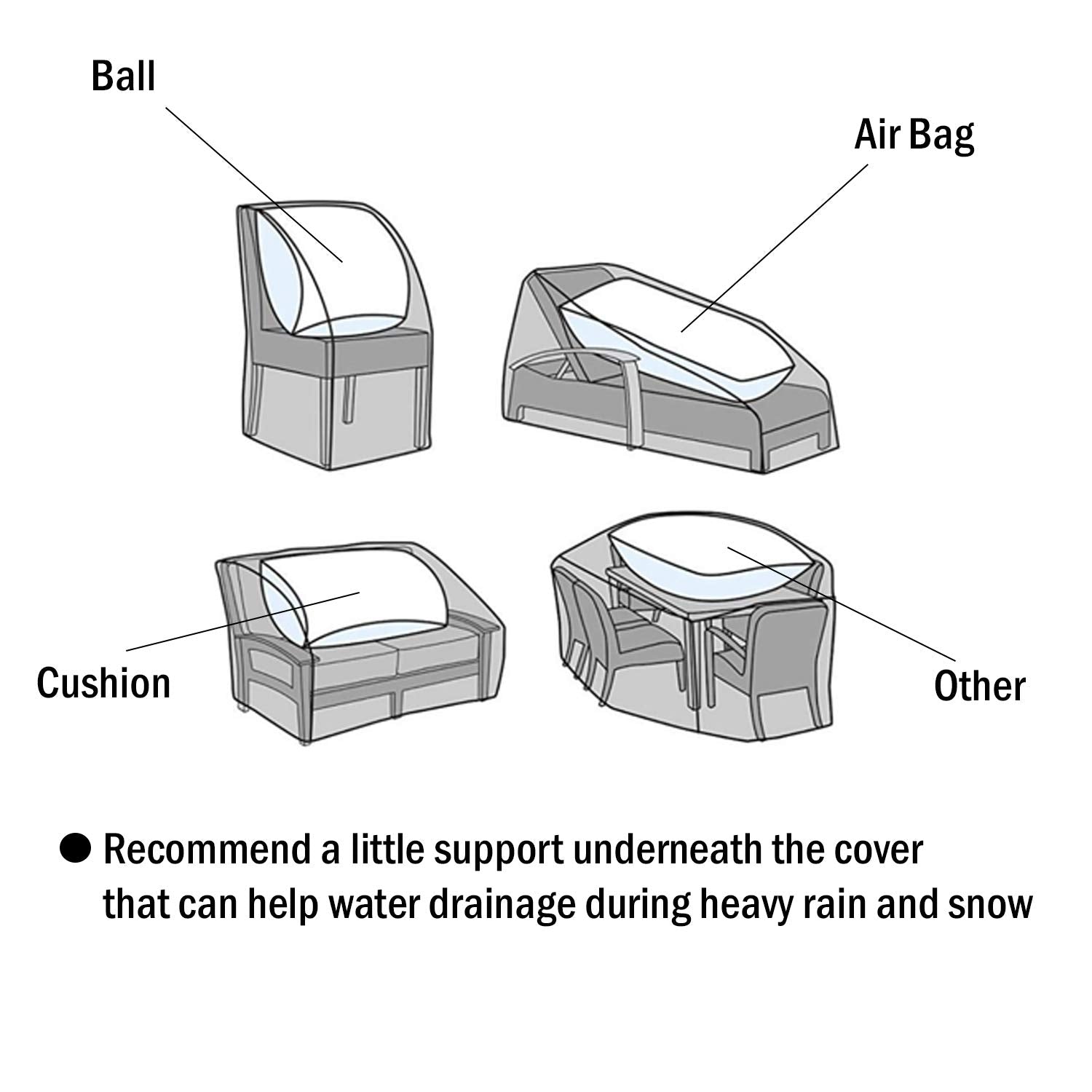 Ball

Air Bag

Cushion

Other

● Recommend a little support underneath the cover that can help water drainage during heavy rain and snow